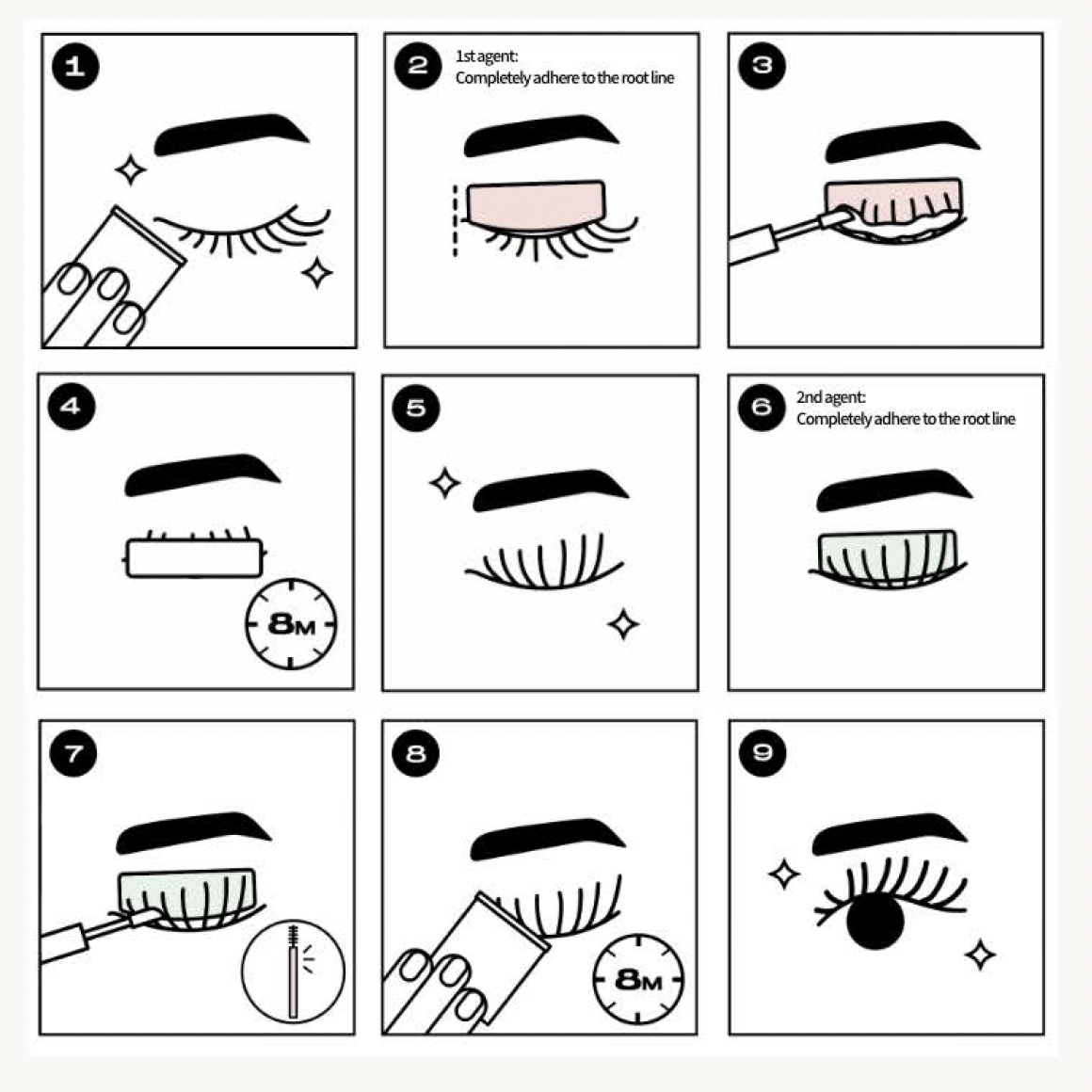 1

2 1st agent:
Completely adhere to the root line

3

4

8M

5

6 2nd agent:
Completely adhere to the root line

7

8

8M

9