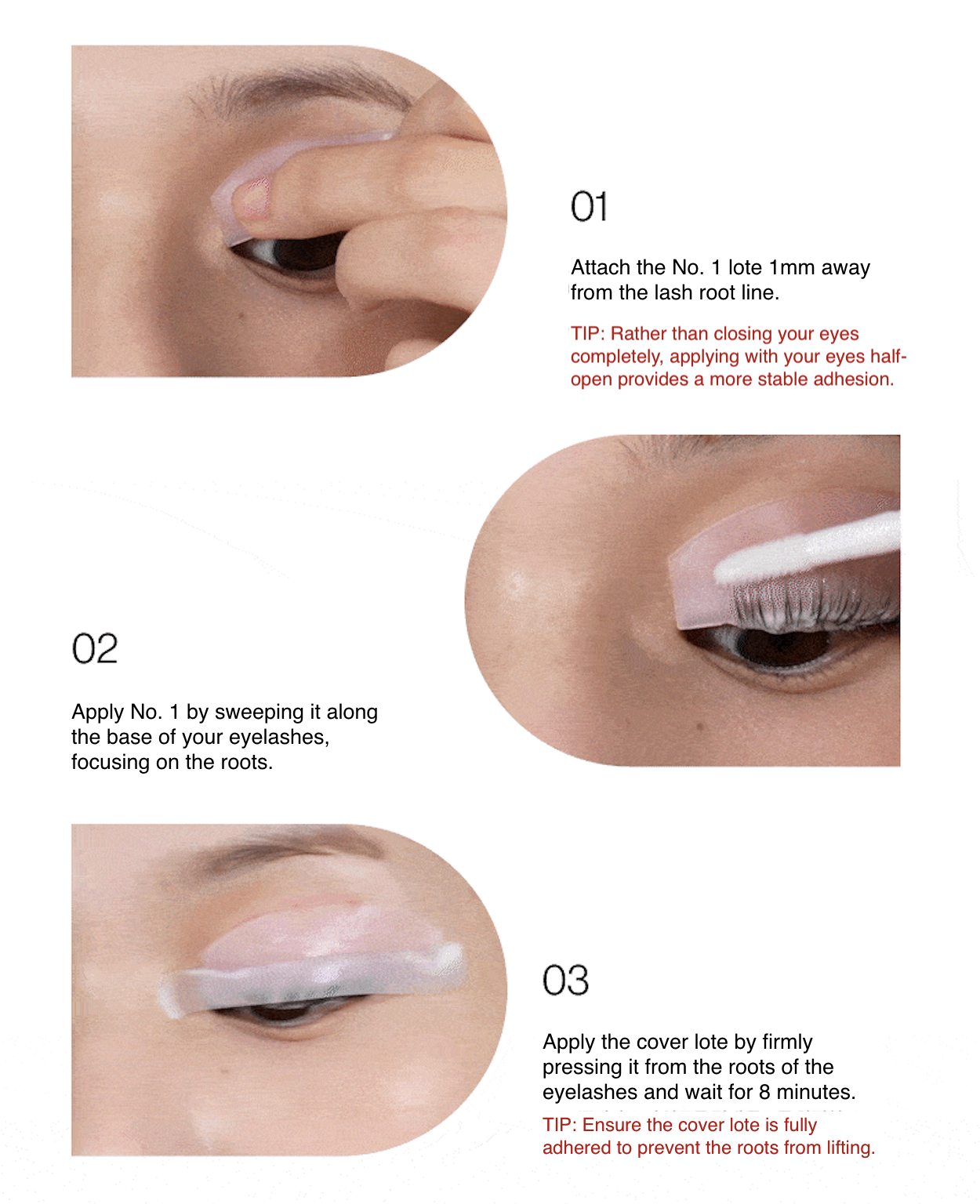 01

Attach the No. 1 lote 1mm away from the lash root line.

TIP: Rather than closing your eyes completely, applying with your eyes half-open provides a more stable adhesion.

02

Apply No. 1 by sweeping it along the base of your eyelashes, focusing on the roots.

03

Apply the cover lote by firmly pressing it from the roots of the eyelashes and wait for 8 minutes.

TIP: Ensure the cover lote is fully adhered to prevent the roots from lifting.