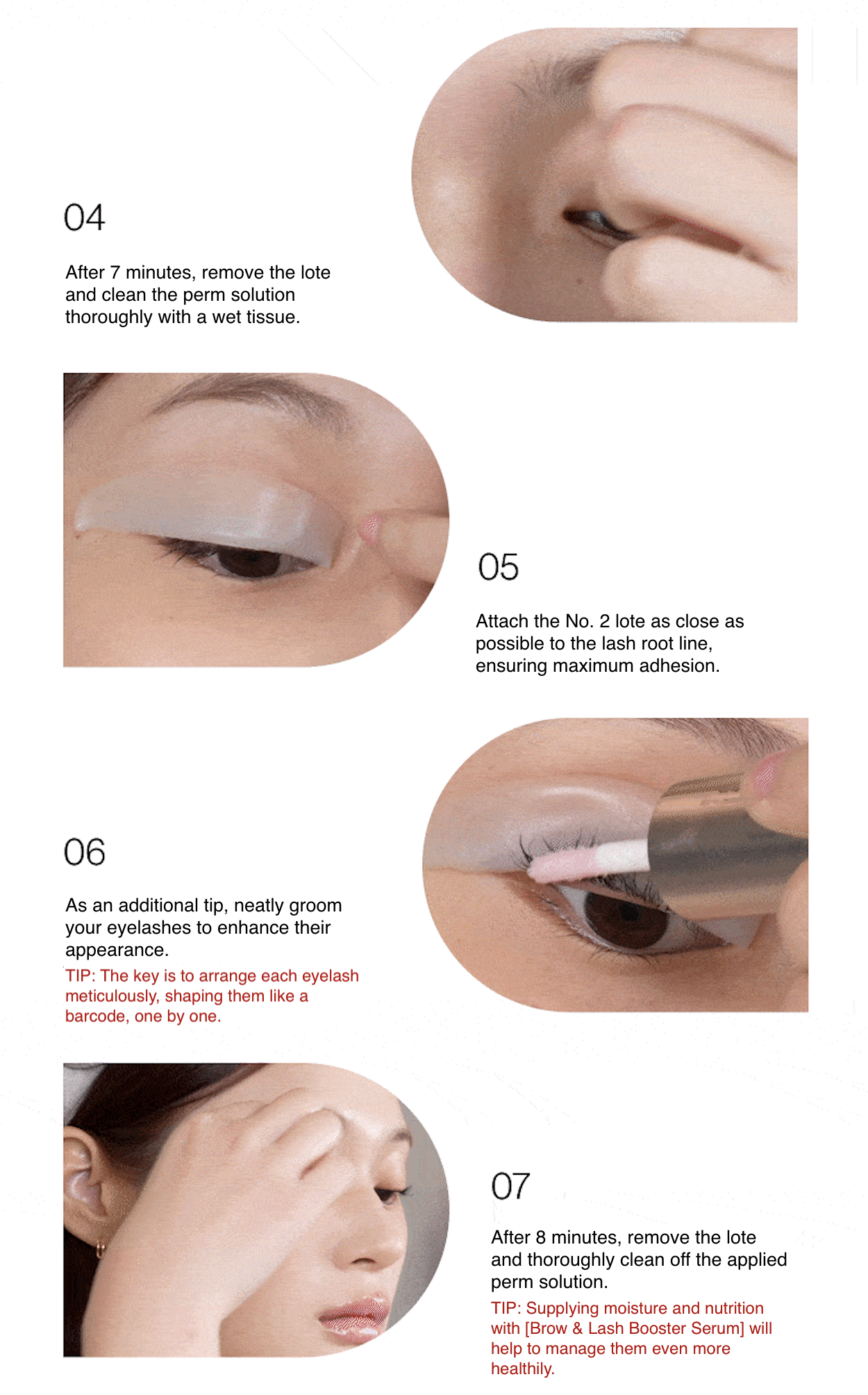 04

After 7 minutes, remove the lote and clean the perm solution thoroughly with a wet tissue.

05

Attach the No. 2 lote as close as possible to the lash root line, ensuring maximum adhesion.

06

As an additional tip, neatly groom your eyelashes to enhance their appearance.

TIP: The key is to arrange each eyelash meticulously, shaping them like a barcode, one by one.

07

After 8 minutes, remove the lote and thoroughly clean off the applied perm solution.

TIP: Supplying moisture and nutrition with [Brow & Lash Booster Serum] will help to manage them even more healthily.