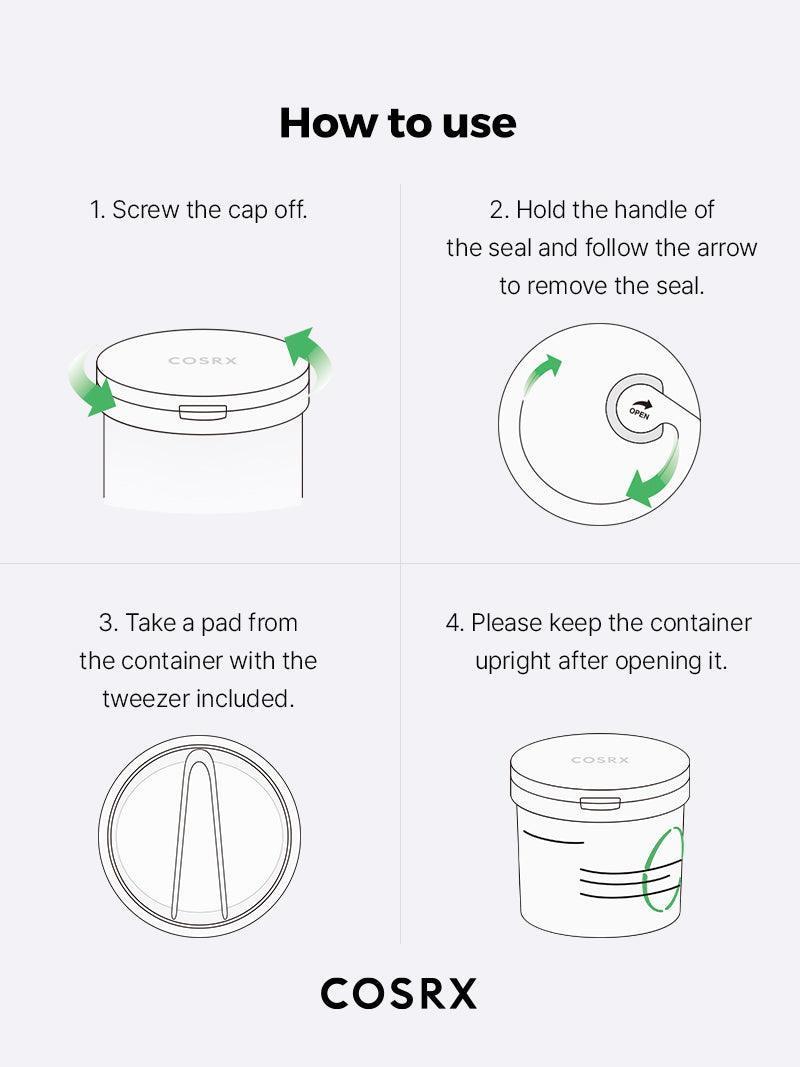 How to use

1. Screw the cap off.

COSRX

2. Hold the handle of the seal and follow the arrow to remove the seal.

OPEN

3. Take a pad from the container with the tweezer included.

4. Please keep the container upright after opening it.

COSRX

COSRX