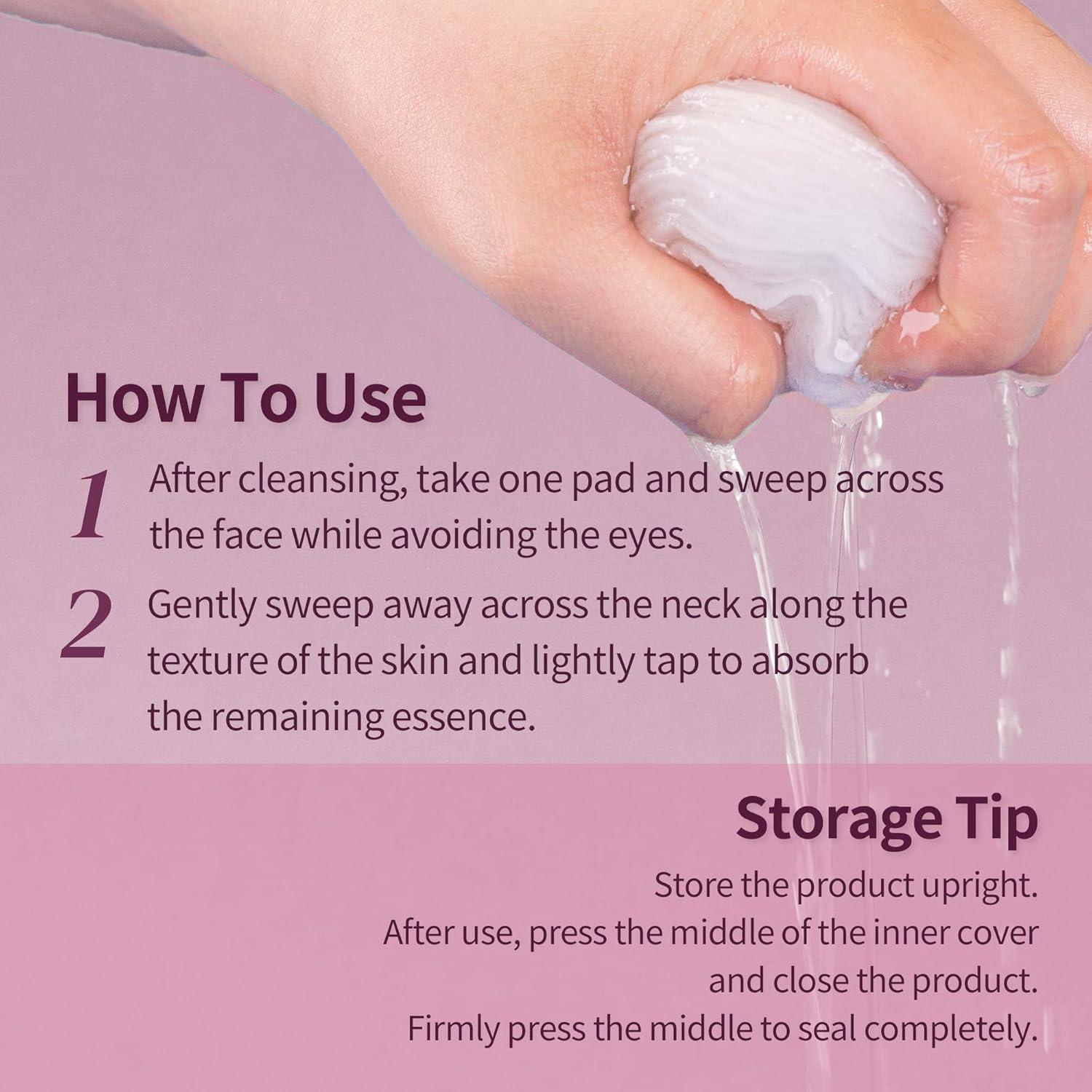 How To Use

1 After cleansing, take one pad and sweep across the face while avoiding the eyes.

2 Gently sweep away across the neck along the texture of the skin and lightly tap to absorb the remaining essence.

Storage Tip

Store the product upright.
After use, press the middle of the inner cover and close the product.
Firmly press the middle to seal completely.